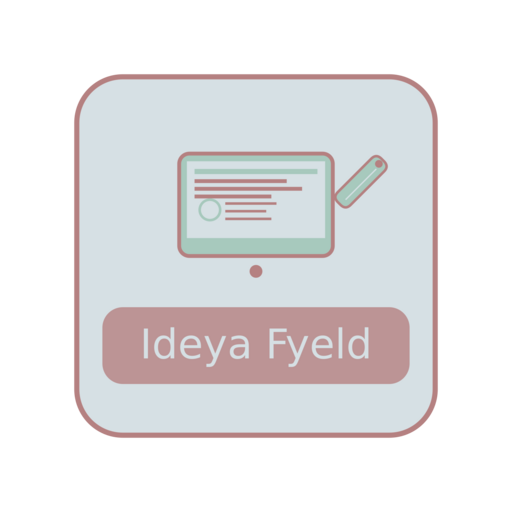 Ideya Fyeld